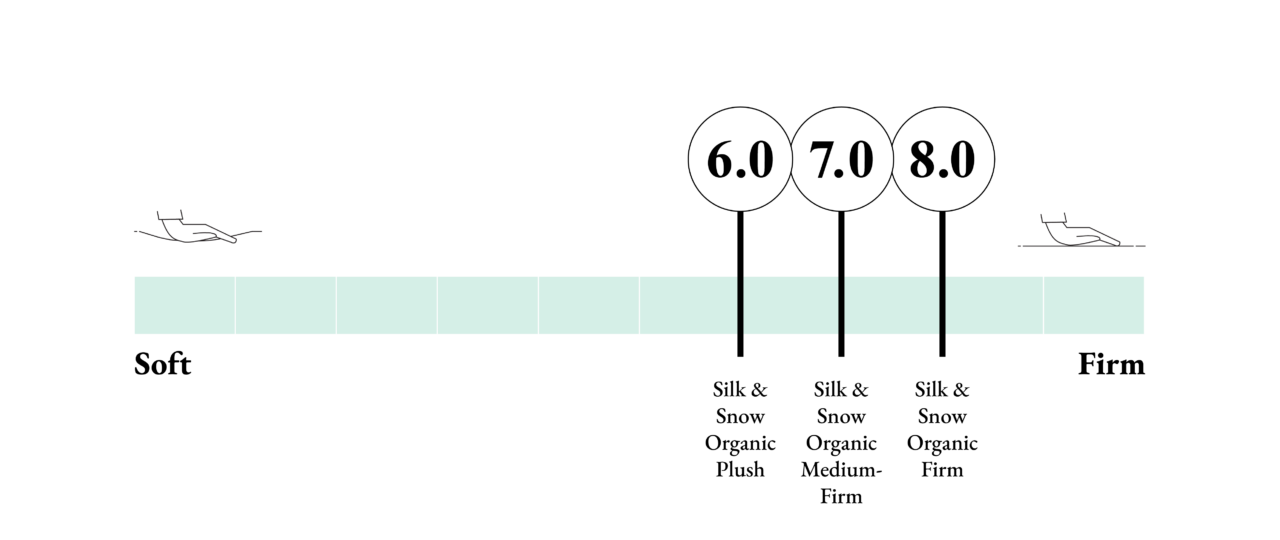 6.0

7.0

8.0

Soft

Firm

Silk & Snow Organic Plush

Silk & Snow Organic Medium-Firm

Silk & Snow Organic Firm