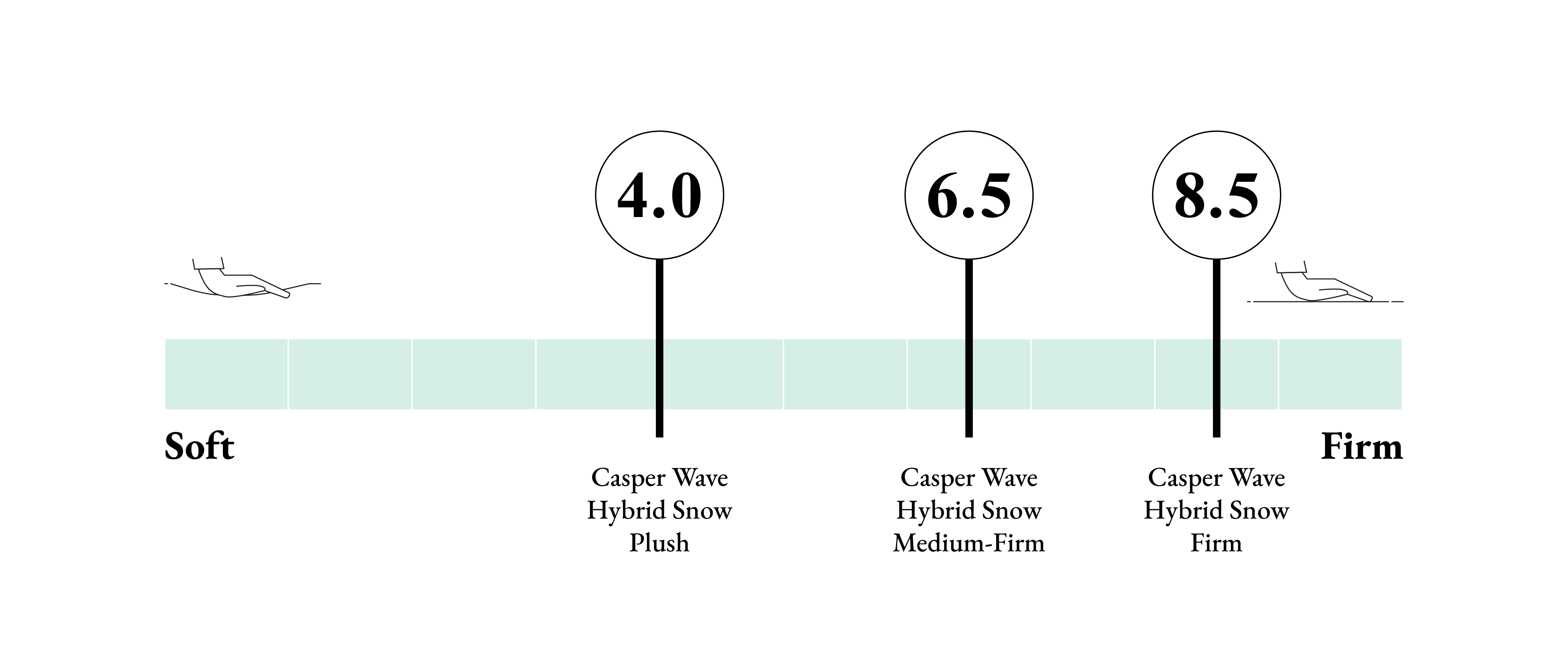 4.0

6.5

8.5

Soft

Firm

Casper Wave Hybrid Snow Plush

Casper Wave Hybrid Snow Medium-Firm

Casper Wave Hybrid Snow Firm