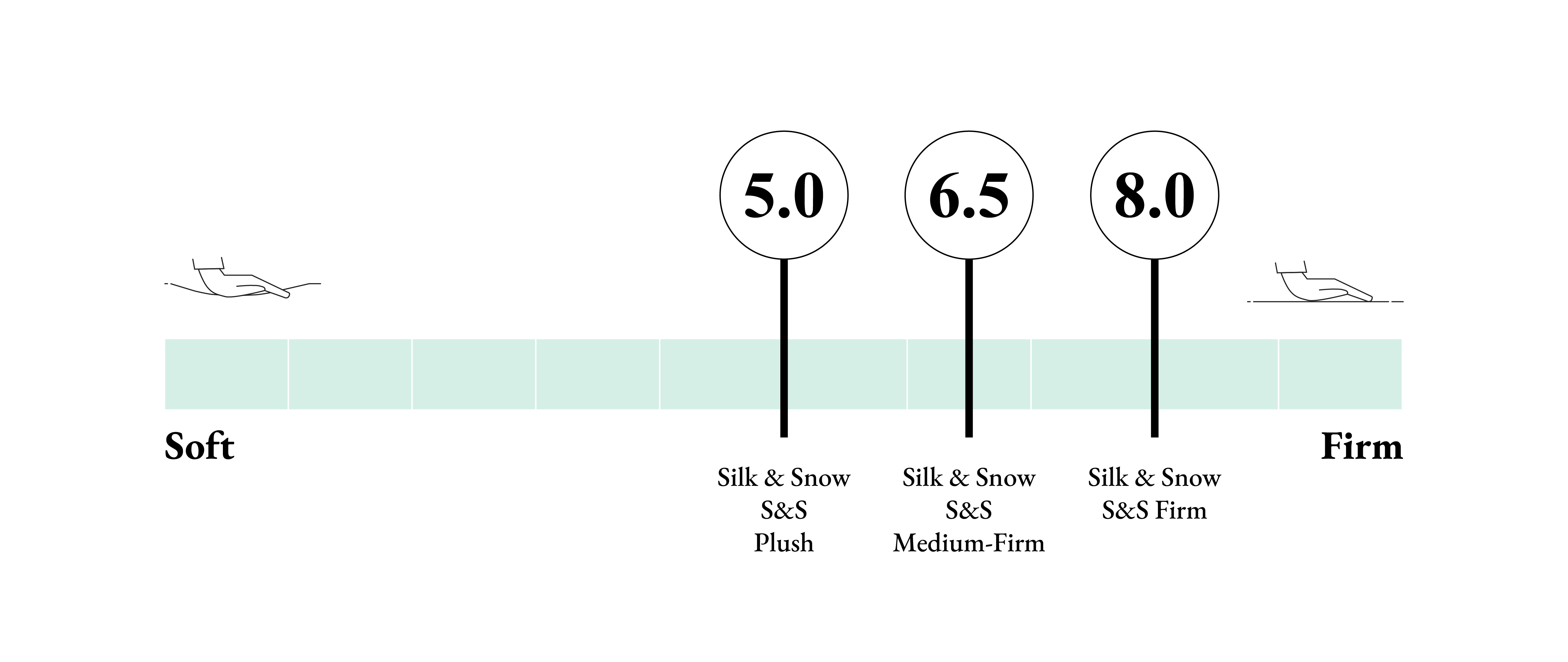 5.0

6.5

8.0

Soft

Firm

Silk & Snow S&S Plush

Silk & Snow S&S Medium-Firm

Silk & Snow S&S Firm